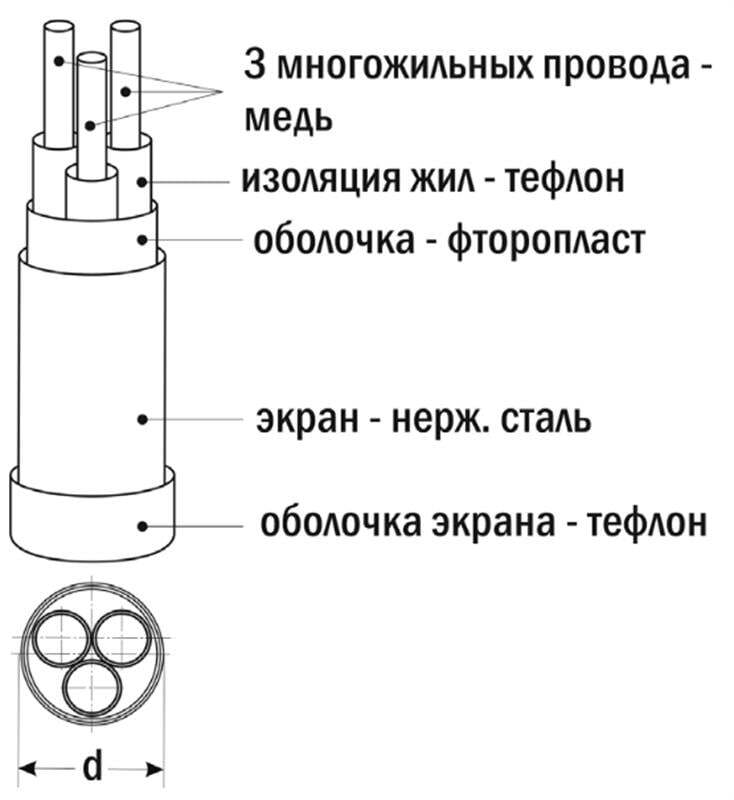 3 многожильных провода - медь

изоляция жил - тефлон

оболочка - фторопласт

экран - нерж. сталь

оболочка экрана - тефлон

d